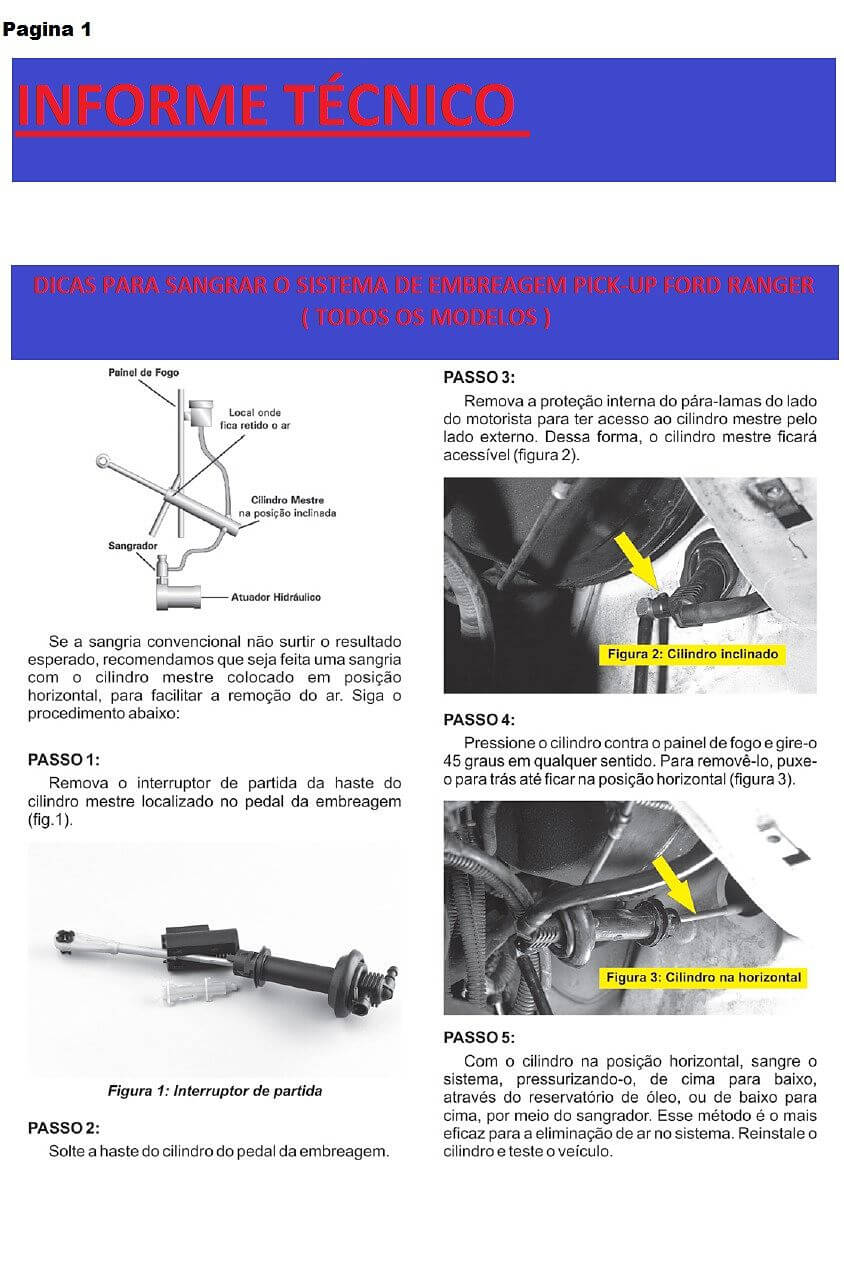 Pagina 1

INFORME TÉCNICO

DICAS PARA SANGRAR O SISTEMA DE EMBREAGEM PICK-UP FORD RANGER
( TODOS OS MODELOS )

Painel de Fogo
Local onde fica retido o ar
Cilindro Mestre na posição inclinada
Sangrador
Atuador Hidráulico

Se a sangria convencional não surtir o resultado esperado, recomendamos que seja feita uma sangria com o cilindro mestre colocado em posição horizontal, para facilitar a remoção do ar. Siga o procedimento abaixo:

PASSO 1:
Remova o interruptor de partida da haste do cilindro mestre localizado no pedal da embreagem (fig.1).

Figura 1: Interruptor de partida

PASSO 2:
Solte a haste do cilindro do pedal da embreagem.

PASSO 3:
Remova a proteção interna do pára-lamas do lado do motorista para ter acesso ao cilindro mestre pelo lado externo. Dessa forma, o cilindro mestre ficará acessível (figura 2).

Figura 2: Cilindro inclinado

PASSO 4:
Pressione o cilindro contra o painel de fogo e gire-o 45 graus em qualquer sentido. Para removê-lo, puxe-o para trás até ficar na posição horizontal (figura 3).

Figura 3: Cilindro na horizontal

PASSO 5:
Com o cilindro na posição horizontal, sangre o sistema, pressurizando-o, de cima para baixo, através do reservatório de óleo, ou de baixo para cima, por meio do sangrador. Esse método é o mais eficaz para a eliminação de ar no sistema. Reinstale o cilindro e teste o veículo.