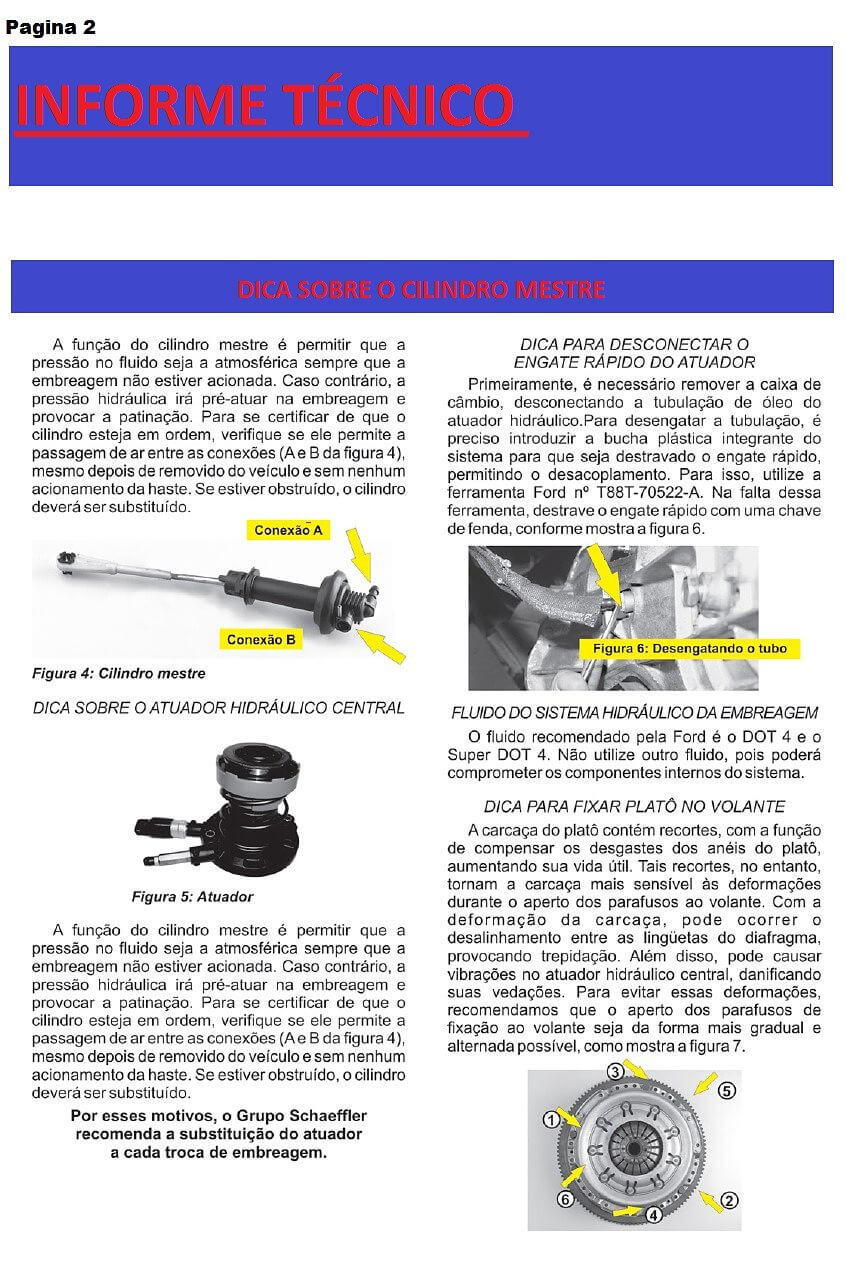 Pagina 2

INFORME TÉCNICO

DICA SOBRE O CILINDRO MESTRE

A função do cilindro mestre é permitir que a pressão no fluido seja a atmosférica sempre que a embreagem não estiver acionada. Caso contrário, a pressão hidráulica irá pré-atuar na embreagem e provocar a patinação. Para se certificar de que o cilindro esteja em ordem, verifique se ele permite a passagem de ar entre as conexões (A e B da figura 4), mesmo depois de removido do veículo e sem nenhum acionamento da haste. Se estiver obstruído, o cilindro deverá ser substituído.

Conexão A

Conexão B

Figura 4: Cilindro mestre

DICA SOBRE O ATUADOR HIDRÁULICO CENTRAL

Figura 5: Atuador

A função do cilindro mestre é permitir que a pressão no fluido seja a atmosférica sempre que a embreagem não estiver acionada. Caso contrário, a pressão hidráulica irá pré-atuar na embreagem e provocar a patinação. Para se certificar de que o cilindro esteja em ordem, verifique se ele permite a passagem de ar entre as conexões (A e B da figura 4), mesmo depois de removido do veículo e sem nenhum acionamento da haste. Se estiver obstruído, o cilindro deverá ser substituído.

Por esses motivos, o Grupo Schaeffler recomenda a substituição do atuador a cada troca de embreagem.

DICA PARA DESCONECTAR O ENGATE RÁPIDO DO ATUADOR

Primeiramente, é necessário remover a caixa de câmbio, desconectando a tubulação de óleo do atuador hidráulico.Para desengatar a tubulação, é preciso introduzir a bucha plástica integrante do sistema para que seja destravado o engate rápido, permitindo o desacoplamento. Para isso, utilize a ferramenta Ford nº T88T-70522-A. Na falta dessa ferramenta, destrave o engate rápido com uma chave de fenda, conforme mostra a figura 6.

Figura 6: Desengatando o tubo

FLUIDO DO SISTEMA HIDRÁULICO DA EMBREAGEM

O fluido recomendado pela Ford é o DOT 4 e o Super DOT 4. Não utilize outro fluido, pois poderá comprometer os componentes internos do sistema.

DICA PARA FIXAR PLATÔ NO VOLANTE

A carcaça do platô contém recortes, com a função de compensar os desgastes dos anéis do platô, aumentando sua vida útil. Tais recortes, no entanto, tornam a carcaça mais sensível às deformações durante o aperto dos parafusos ao volante. Com a deformação da carcaça, pode ocorrer o desalinhamento entre as lingüetas do diafragma, provocando trepidação. Além disso, pode causar vibrações no atuador hidráulico central, danificando suas vedações. Para evitar essas deformações, recomendamos que o aperto dos parafusos de fixação ao volante seja da forma mais gradual e alternada possível, como mostra a figura 7.

3
5
1
6
4
2